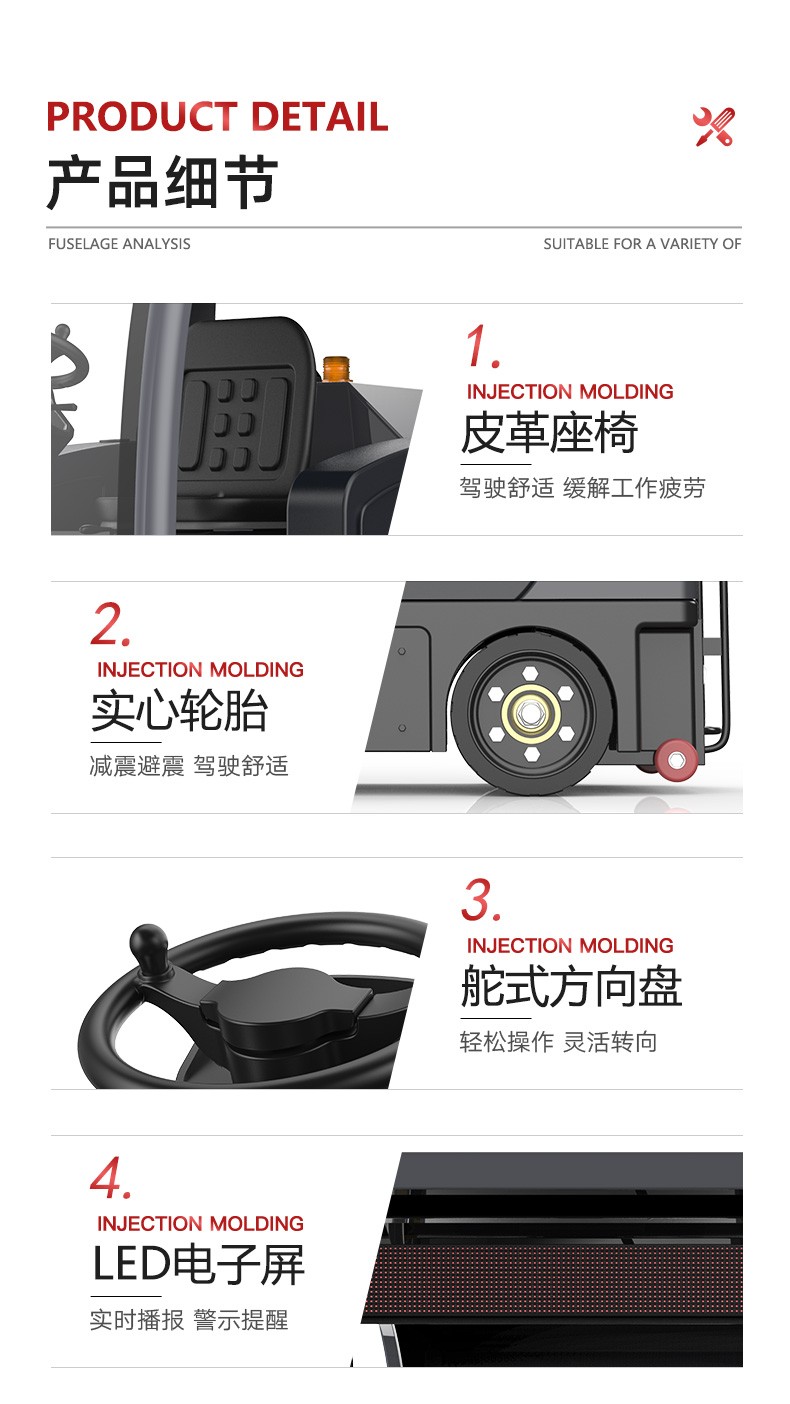 PRODUCT DETAIL
产品细节

FUSELAGE ANALYSIS

SUITABLE FOR A VARIETY OF

1.
INJECTION MOLDING
皮革座椅
驾驶舒适 缓解工作疲劳

2.
INJECTION MOLDING
实心轮胎
减震避震 驾驶舒适

3.
INJECTION MOLDING
舵式方向盘
轻松操作 灵活转向

4.
INJECTION MOLDING
LED电子屏
实时播报 警示提醒