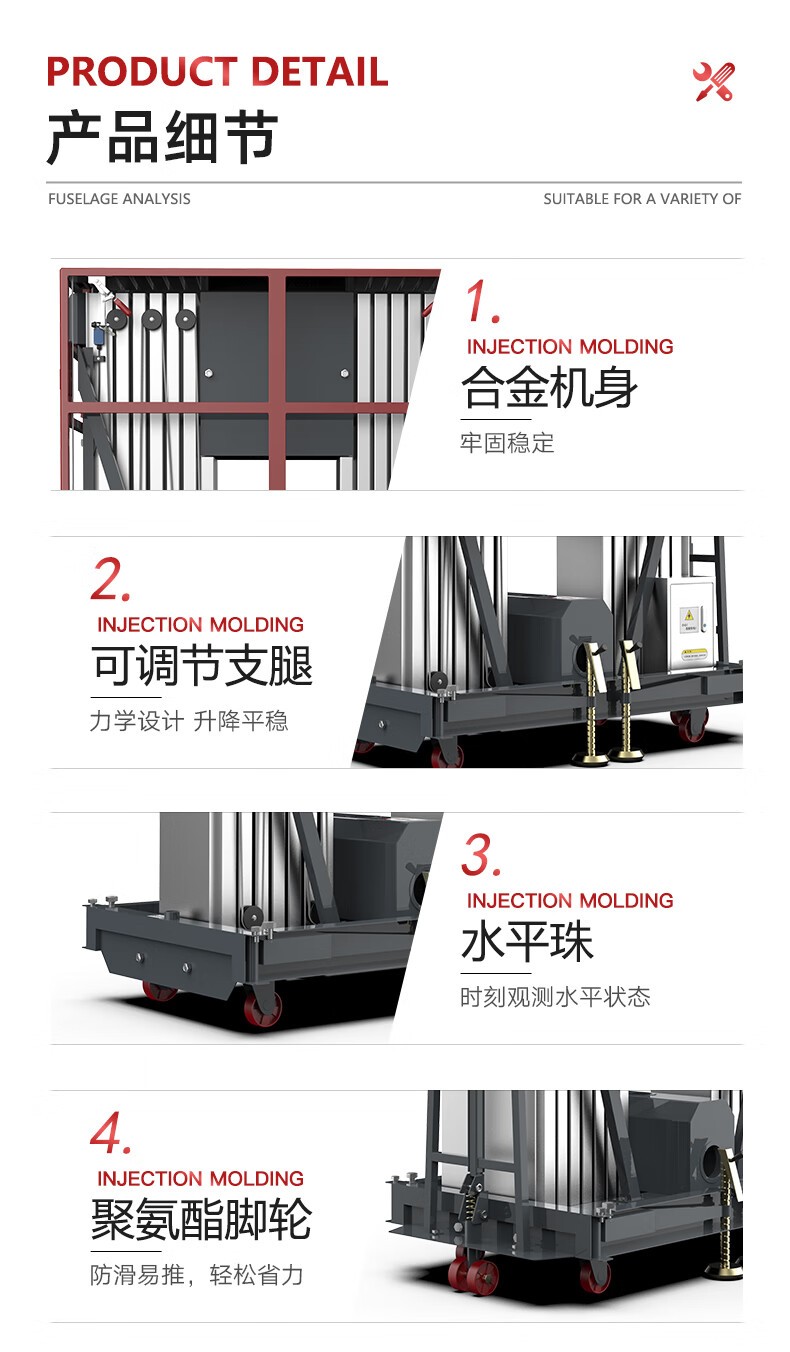 PRODUCT DETAIL
产品细节

FUSELAGE ANALYSIS

SUITABLE FOR A VARIETY OF

1.
INJECTION MOLDING
合金机身
牢固稳定

2.
INJECTION MOLDING
可调节支腿
力学设计 升降平稳

3.
INJECTION MOLDING
水平珠
时刻观测水平状态

4.
INJECTION MOLDING
聚氨酯脚轮
防滑易推，轻松省力